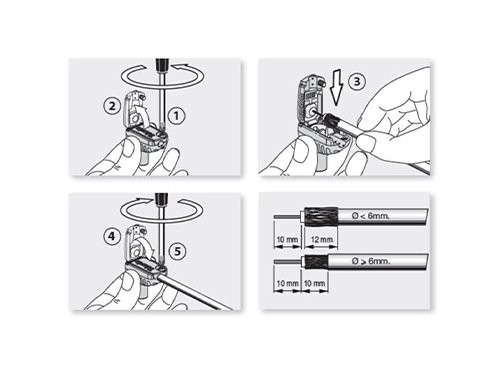 2
1
3
4
5
Ø < 6mm.
10 mm
12 mm
Ø > 6mm.
10 mm
10 mm